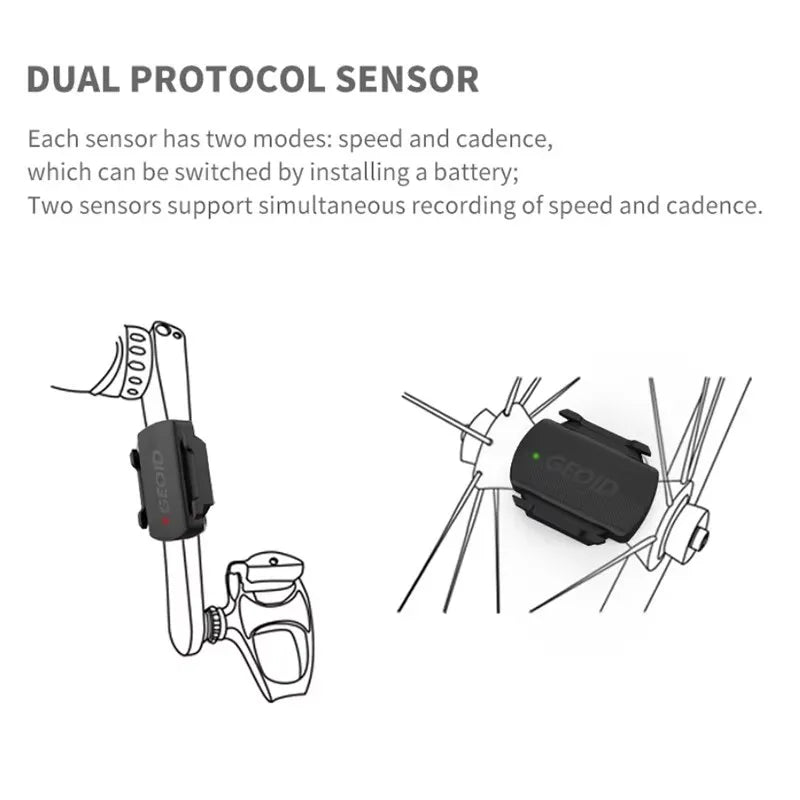 DUAL PROTOCOL SENSOR

Each sensor has two modes: speed and cadence, which can be switched by installing a battery; Two sensors support simultaneous recording of speed and cadence.

GEOID

GEOID