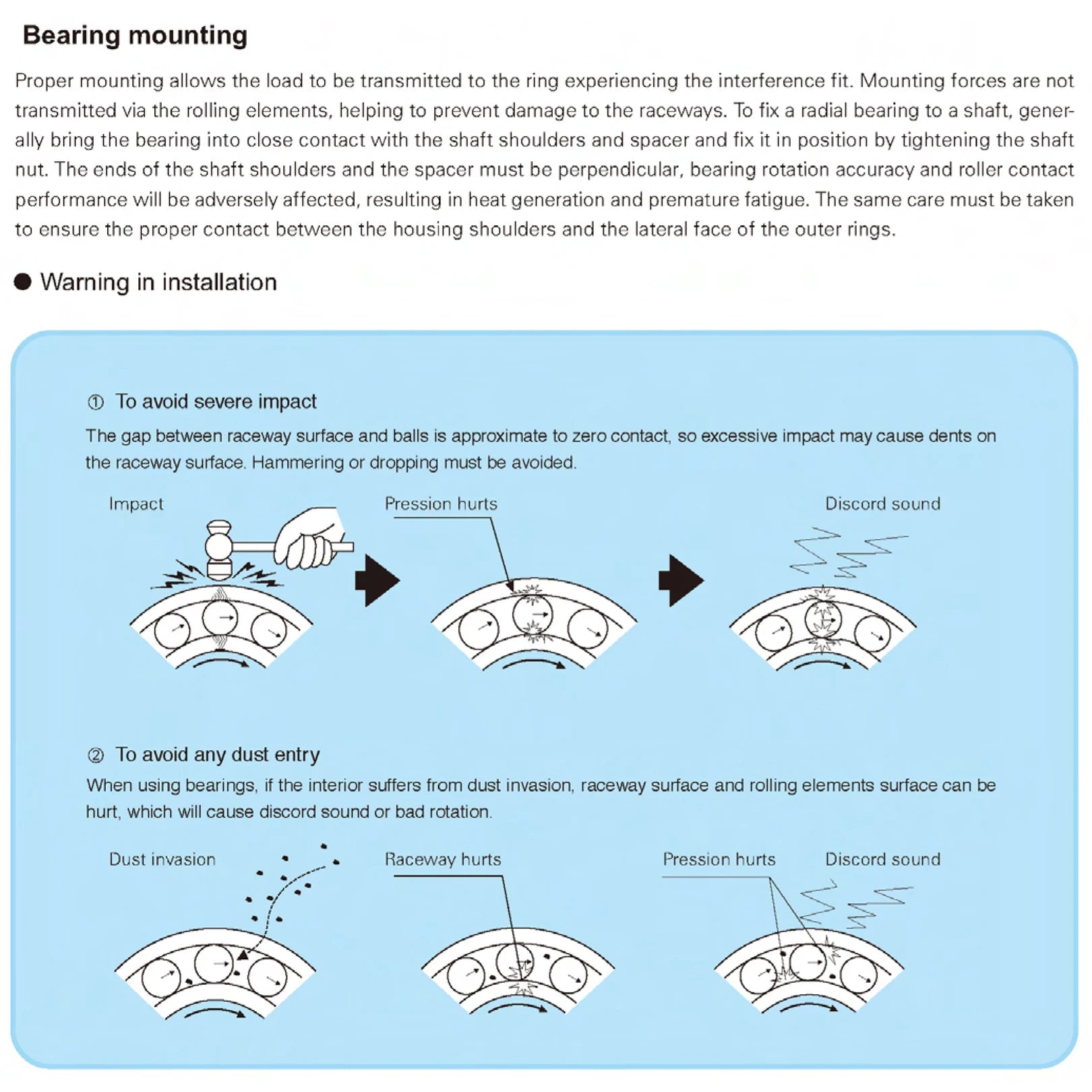 Bearing mounting

Proper mounting allows the load to be transmitted to the ring experiencing the interference fit. Mounting forces are not transmitted via the rolling elements, helping to prevent damage to the raceways. To fix a radial bearing to a shaft, generally bring the bearing into close contact with the shaft shoulders and spacer and fix it in position by tightening the shaft nut. The ends of the shaft shoulders and the spacer must be perpendicular, bearing rotation accuracy and roller contact performance will be adversely affected, resulting in heat generation and premature fatigue. The same care must be taken to ensure the proper contact between the housing shoulders and the lateral face of the outer rings.

● Warning in installation

① To avoid severe impact

The gap between raceway surface and balls is approximate to zero contact, so excessive impact may cause dents on the raceway surface. Hammering or dropping must be avoided.

Impact

Pression hurts

Discord sound

② To avoid any dust entry

When using bearings, if the interior suffers from dust invasion, raceway surface and rolling elements surface can be hurt, which will cause discord sound or bad rotation.

Dust invasion

Raceway hurts

Pression hurts

Discord sound